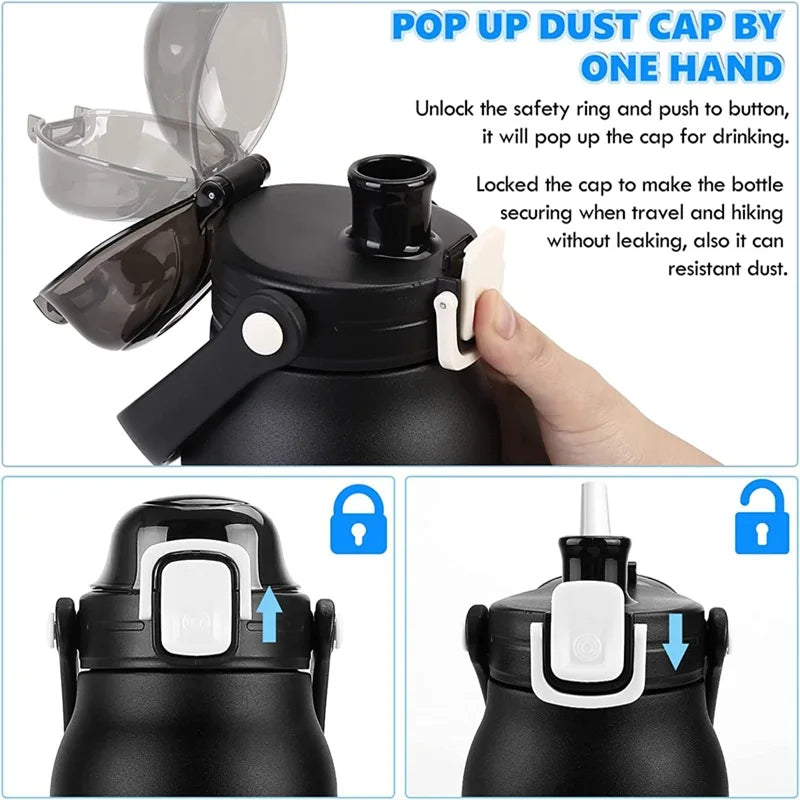 POP UP DUST CAP BY ONE HAND

Unlock the safety ring and push to button, it will pop up the cap for drinking.

Locked the cap to make the bottle securing when travel and hiking without leaking, also it can resistant dust.