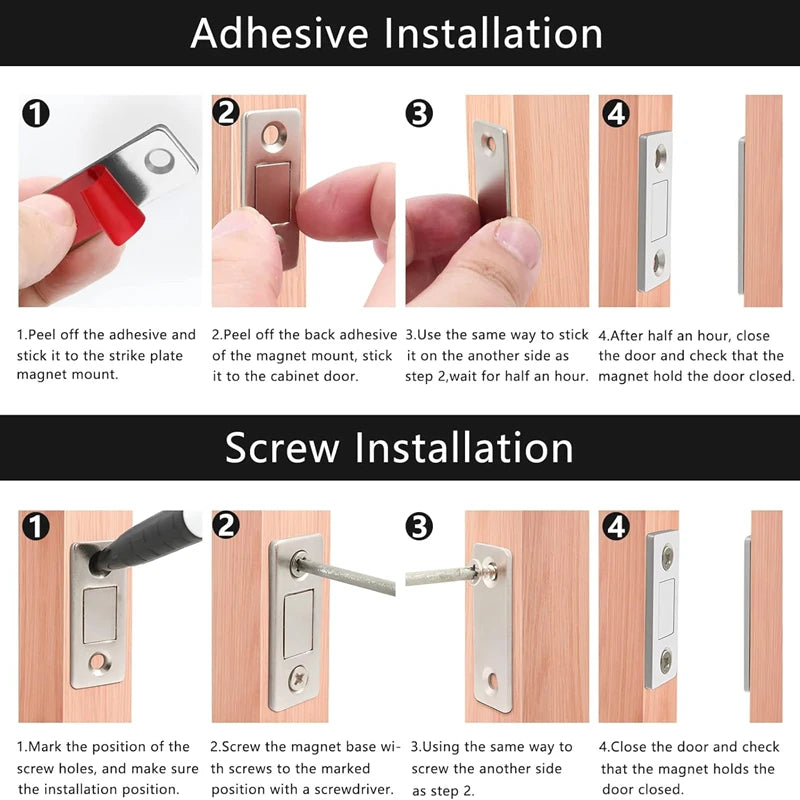 Adhesive Installation

1

2

3

4

1.Peel off the adhesive and stick it to the strike plate magnet mount.

2.Peel off the back adhesive of the magnet mount, stick it to the cabinet door.

3.Use the same way to stick it on the another side as step 2,wait for half an hour.

4.After half an hour, close the door and check that the magnet hold the door closed.

Screw Installation

1

2

3

4

1.Mark the position of the screw holes, and make sure the installation position.

2.Screw the magnet base with screws to the marked position with a screwdriver.

3.Using the same way to screw the another side as step 2.

4.Close the door and check that the magnet holds the door closed.