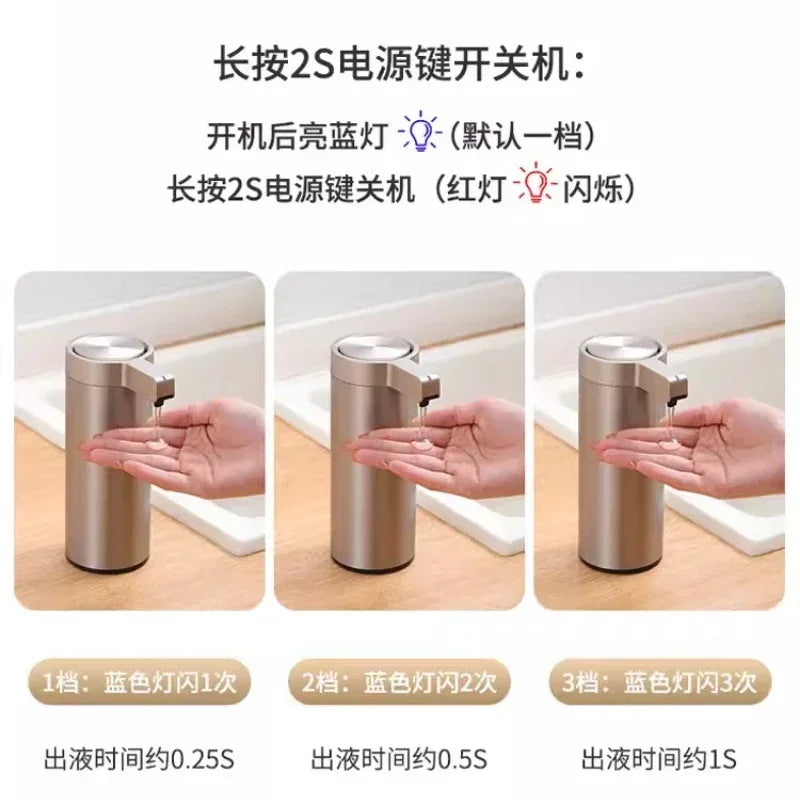 长按2S电源键开关机：

开机后亮蓝灯（默认一档）

长按2S电源键关机（红灯闪烁）

1档：蓝色灯闪1次

出液时间约0.25S

2档：蓝色灯闪2次

出液时间约0.5S

3档：蓝色灯闪3次

出液时间约1S