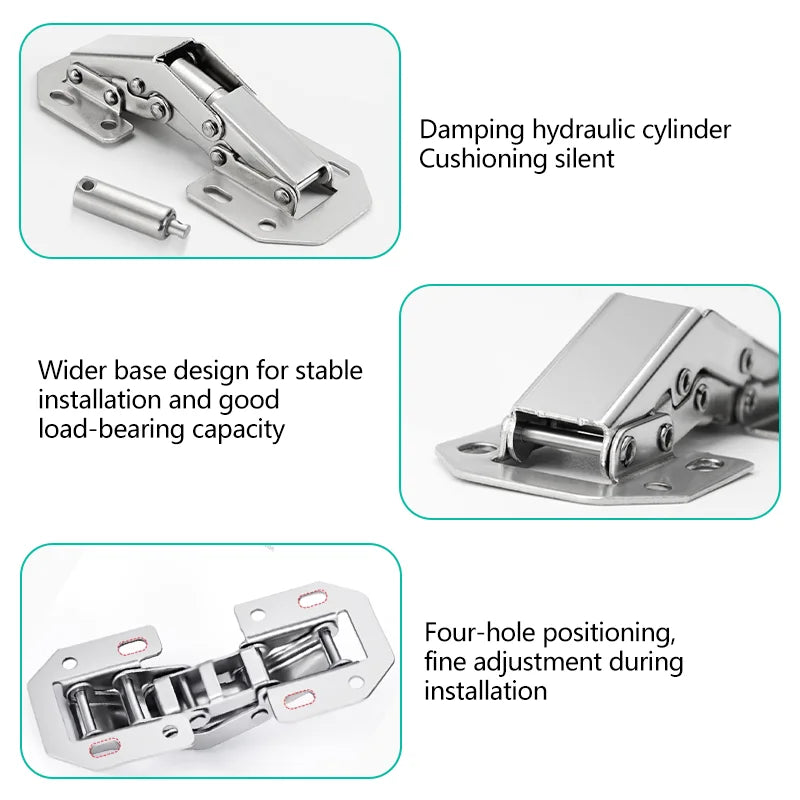 Damping hydraulic cylinder
Cushioning silent

Wider base design for stable installation and good load-bearing capacity

Four-hole positioning, fine adjustment during installation