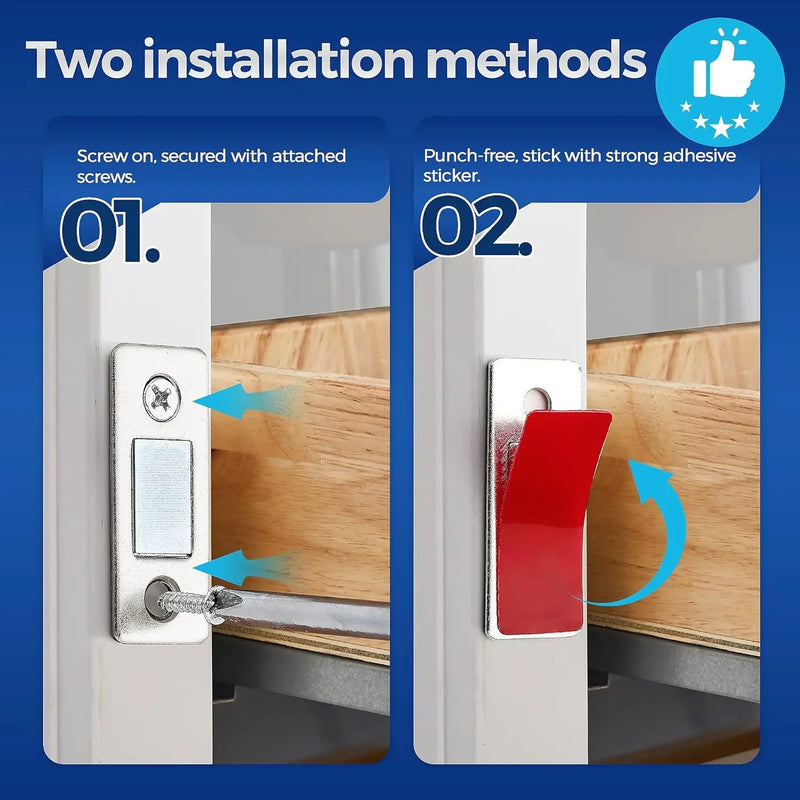 Two installation methods

Screw on, secured with attached screws.

01.

Punch-free, stick with strong adhesive sticker.

02.