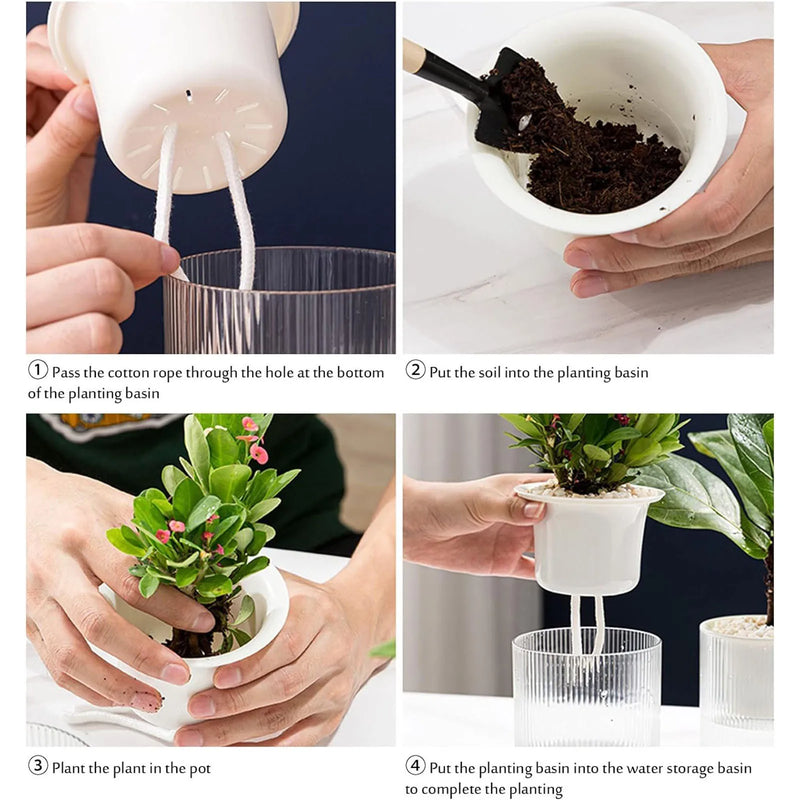 ① Pass the cotton rope through the hole at the bottom of the planting basin

② Put the soil into the planting basin

③ Plant the plant in the pot

④ Put the planting basin into the water storage basin to complete the planting