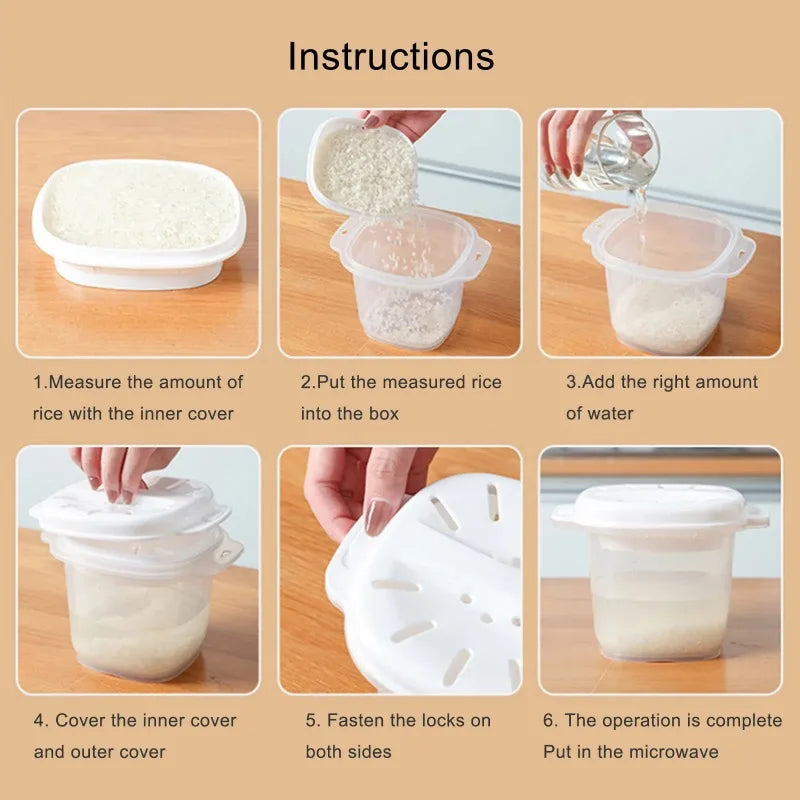 Instructions

1.Measure the amount of rice with the inner cover

2.Put the measured rice into the box

3.Add the right amount of water

4. Cover the inner cover and outer cover

5. Fasten the locks on both sides

6. The operation is complete
Put in the microwave