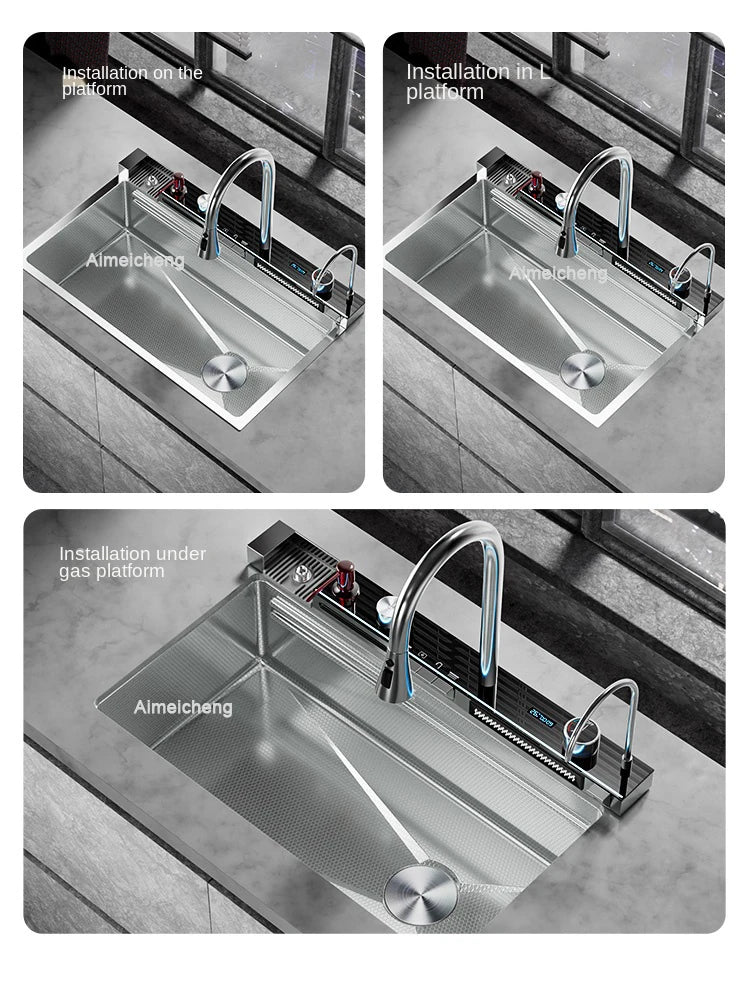 Installation on the platform

Aimeicheng

Installation in L platform

Aimeicheng

Installation under gas platform

Aimeicheng