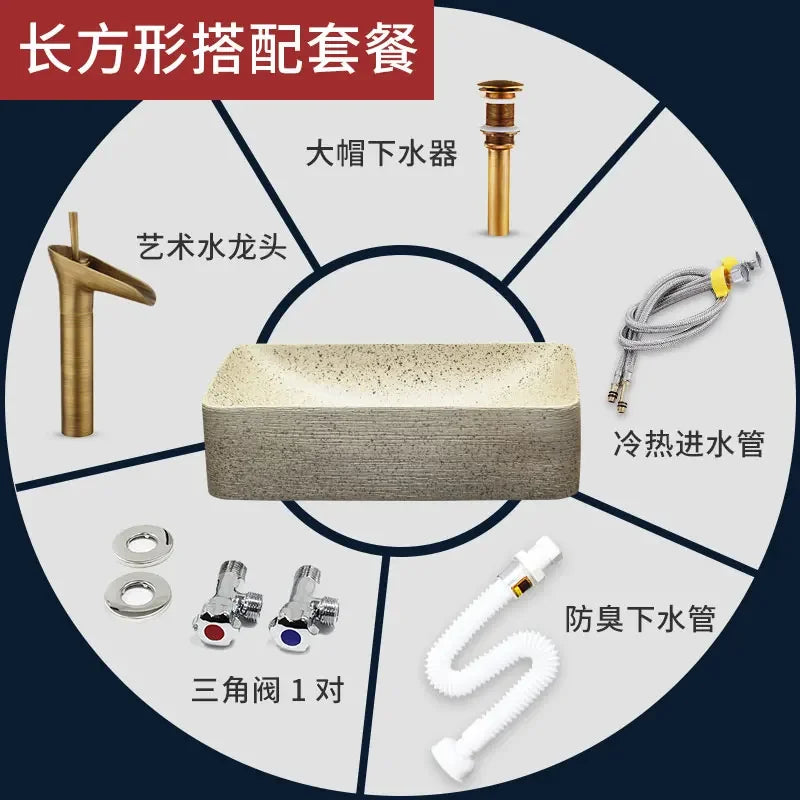 长方形搭配套餐

大帽下水器

艺术水龙头

冷热进水管

防臭下水管

三角阀 1 对