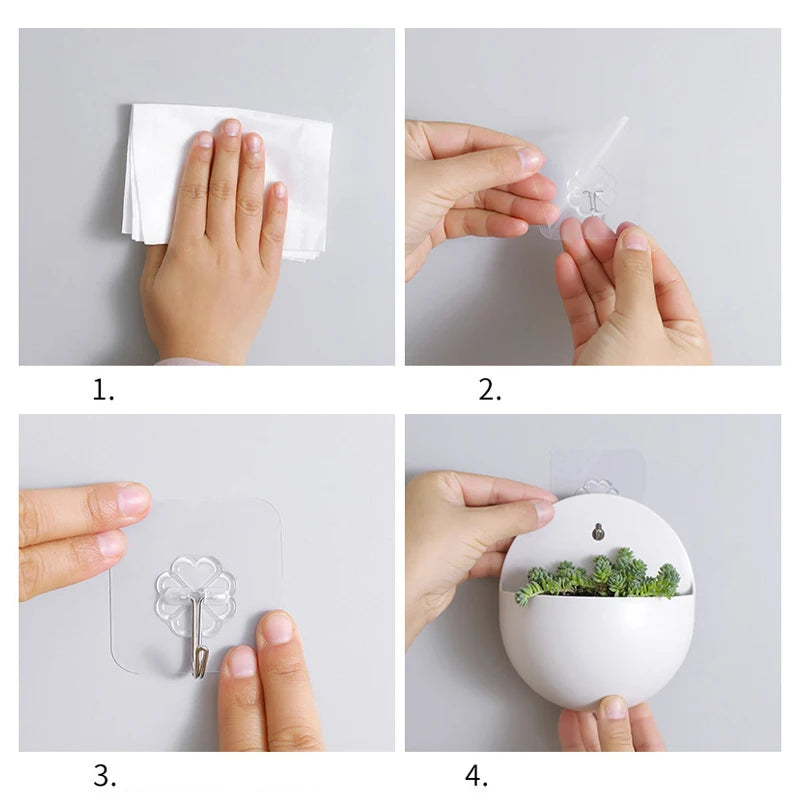 1.

2.

3.

4.