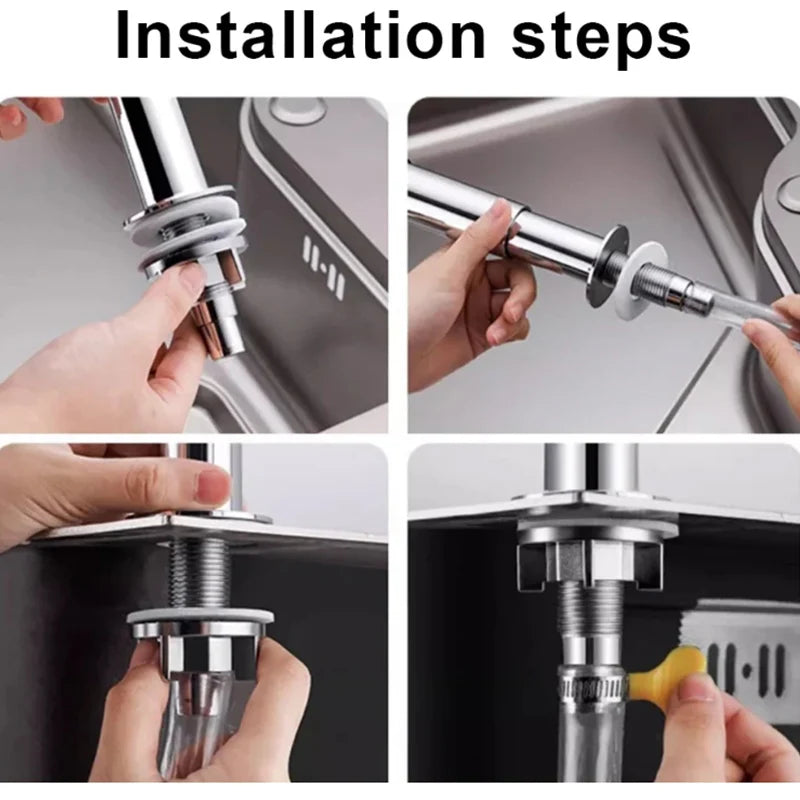 Installation steps