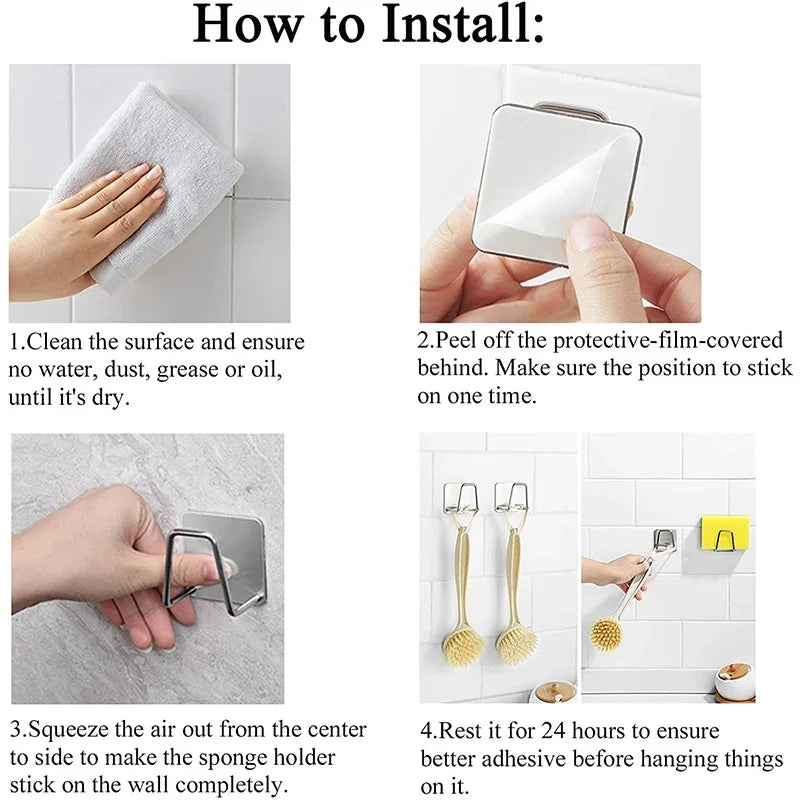 How to Install:

1.Clean the surface and ensure no water, dust, grease or oil, until it's dry.

2.Peel off the protective-film-covered behind. Make sure the position to stick on one time.

3.Squeeze the air out from the center to side to make the sponge holder stick on the wall completely.

4.Rest it for 24 hours to ensure better adhesive before hanging things on it.