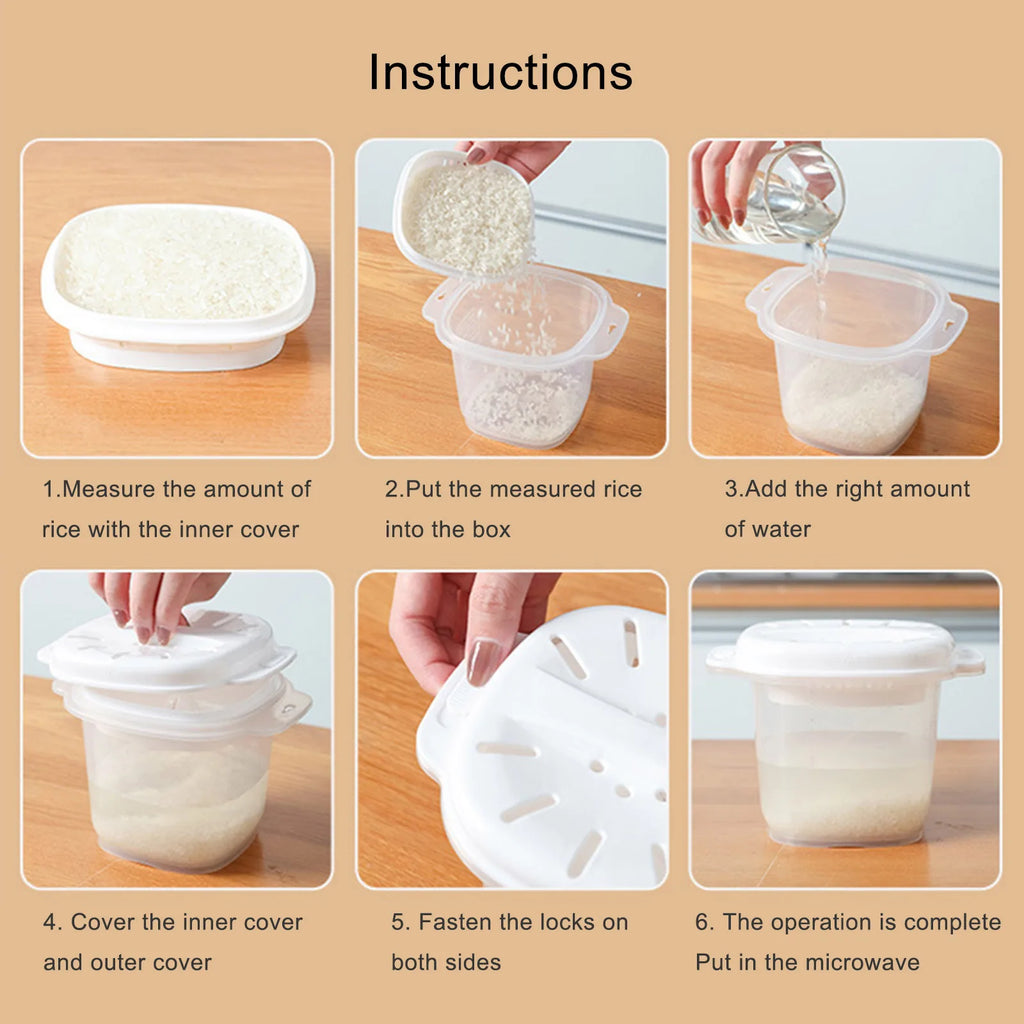 Instructions

1.Measure the amount of rice with the inner cover

2.Put the measured rice into the box

3.Add the right amount of water

4. Cover the inner cover and outer cover

5. Fasten the locks on both sides

6. The operation is complete
Put in the microwave