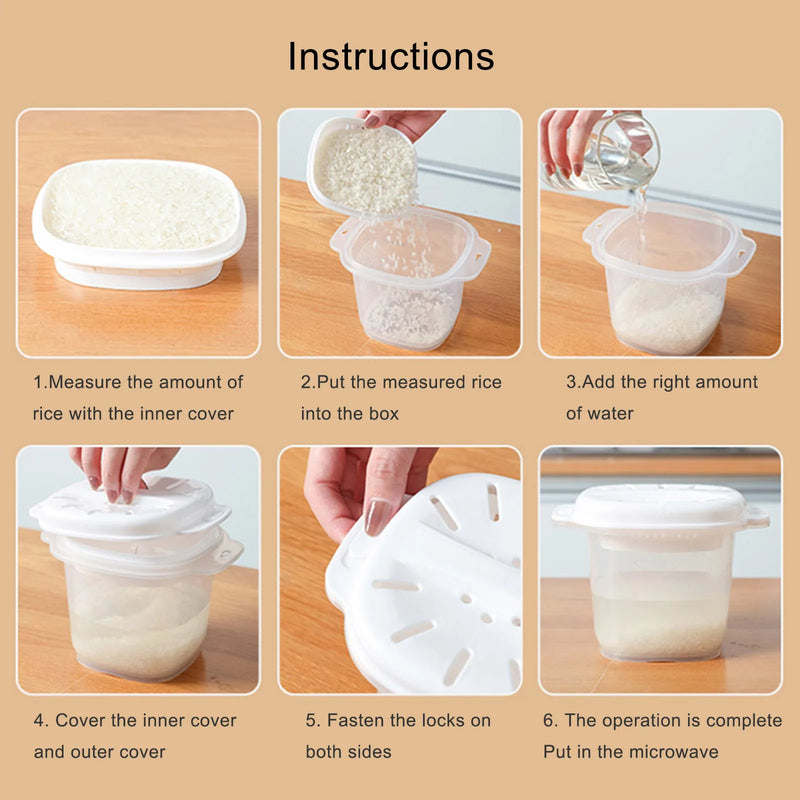 Instructions

1.Measure the amount of rice with the inner cover

2.Put the measured rice into the box

3.Add the right amount of water

4. Cover the inner cover and outer cover

5. Fasten the locks on both sides

6. The operation is complete Put in the microwave