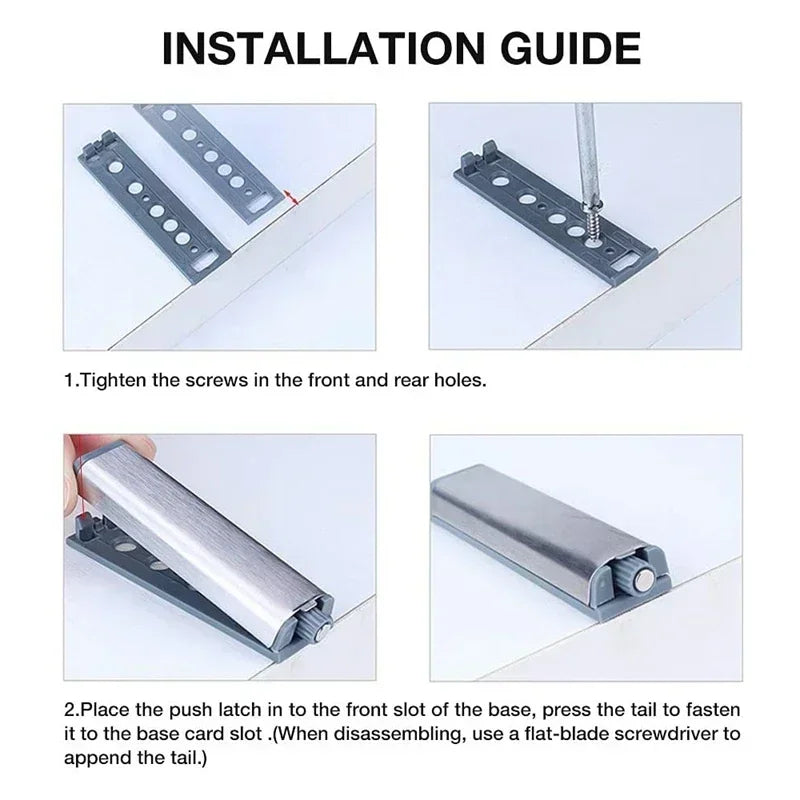 INSTALLATION GUIDE

1.Tighten the screws in the front and rear holes.

2.Place the push latch in to the front slot of the base, press the tail to fasten it to the base card slot .(When disassembling, use a flat-blade screwdriver to append the tail.)