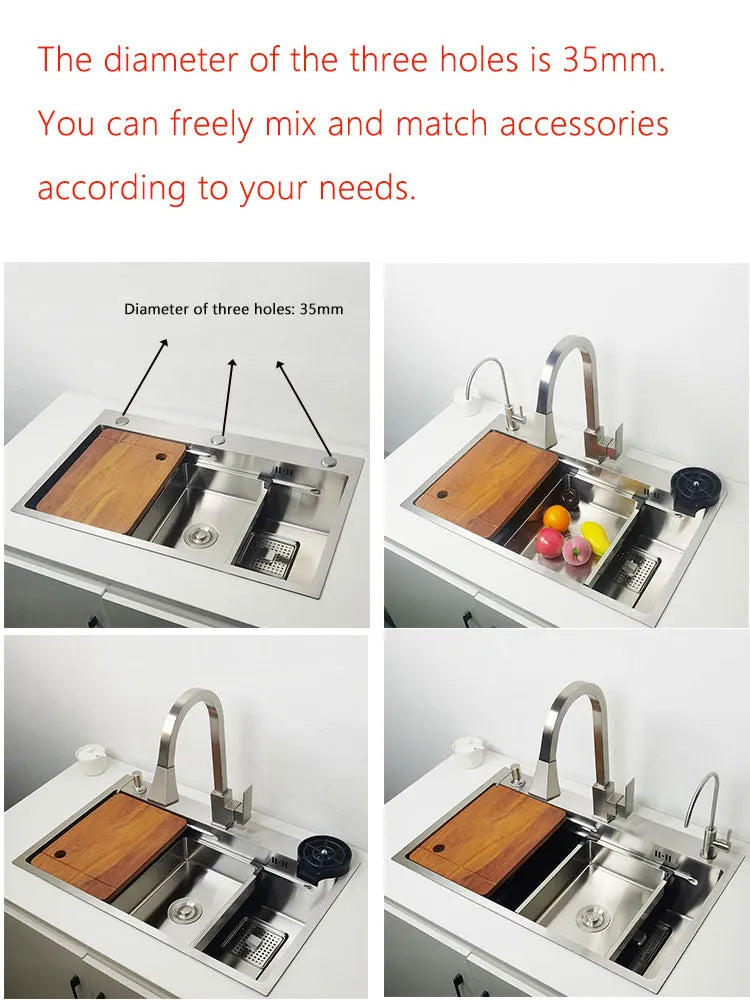 The diameter of the three holes is 35mm.
You can freely mix and match accessories according to your needs.

Diameter of three holes: 35mm